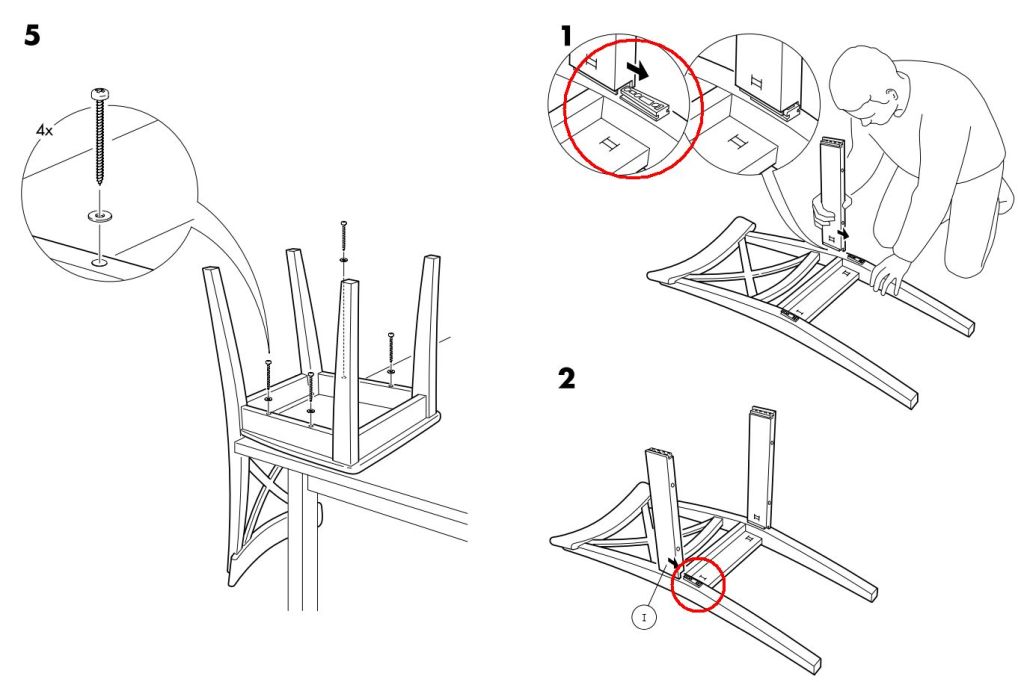 5

4x

1

2

I